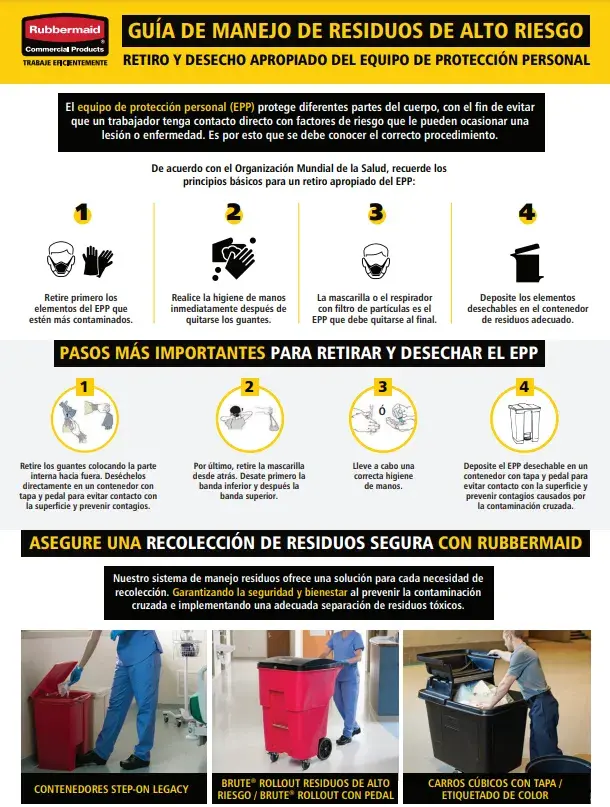 Rubbermaid
Commercial Products
TRABAJE EFICIENTEMENTE

GUÍA DE MANEJO DE RESIDUOS DE ALTO RIESGO
RETIRO Y DESECHO APROPIADO DEL EQUIPO DE PROTECCIÓN PERSONAL

El equipo de protección personal (EPP) protege diferentes partes del cuerpo, con el fin de evitar que un trabajador tenga contacto directo con factores de riesgo que le pueden ocasionar una lesión o enfermedad. Es por esto que se debe conocer el correcto procedimiento.

De acuerdo con el Organización Mundial de la Salud, recuerde los principios básicos para un retiro apropiado del EPP:

1
Retire primero los elementos del EPP que estén más contaminados.

2
Realice la higiene de manos inmediatamente después de quitarse los guantes.

3
La mascarilla o el respirador con filtro de partículas es el EPP que debe quitarse al final.

4
Deposite los elementos desechables en el contenedor de residuos adecuado.

PASOS MÁS IMPORTANTES PARA RETIRAR Y DESECHAR EL EPP

1
Retire los guantes colocando la parte interna hacia fuera. Deséchelos directamente en un contenedor con tapa y pedal para evitar contacto con la superficie y prevenir contagios.

2
Por último, retire la mascarilla desde atrás. Desate primero la banda inferior y después la banda superior.

3
ó
Lleve a cabo una correcta higiene de manos.

4
Deposite el EPP desechable en un contenedor con tapa y pedal para evitar contacto con la superficie y prevenir contagios causados por la contaminación cruzada.

ASEGURE UNA RECOLECCIÓN DE RESIDUOS SEGURA CON RUBBERMAID

Nuestro sistema de manejo residuos ofrece una solución para cada necesidad de recolección. Garantizando la seguridad y bienestar al prevenir la contaminación cruzada e implementando una adecuada separación de residuos tóxicos.

CONTENEDORES STEP-ON LEGACY

BRUTE® ROLLOUT RESIDUOS DE ALTO RIESGO / BRUTE® ROLLOUT CON PEDAL

CARROS CÚBICOS CON TAPA / ETIQUETADO DE COLOR